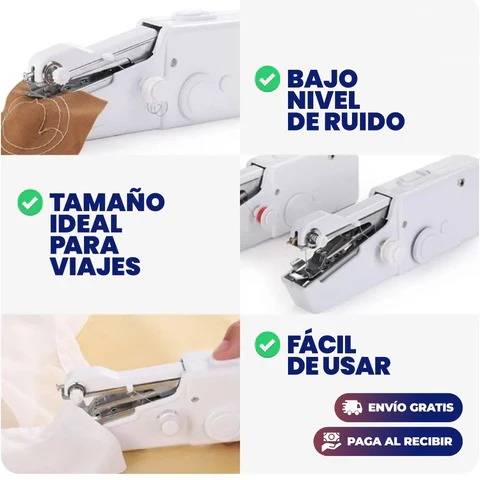 BAJO NIVEL DE RUIDO

TAMAÑO IDEAL PARA VIAJES

FÁCIL DE USAR

ENVÍO GRATIS

PAGA AL RECIBIR