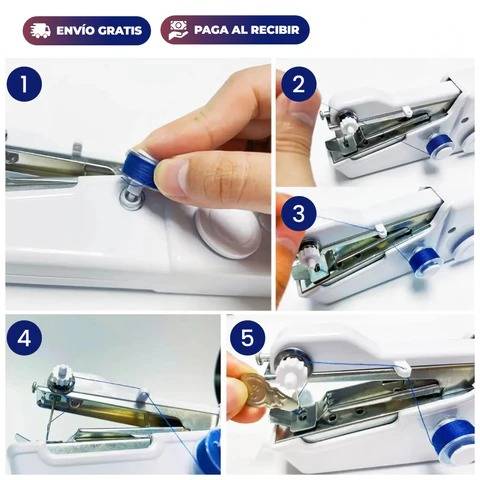 ENVÍO GRATIS
PAGA AL RECIBIR

1
2
3
4
5